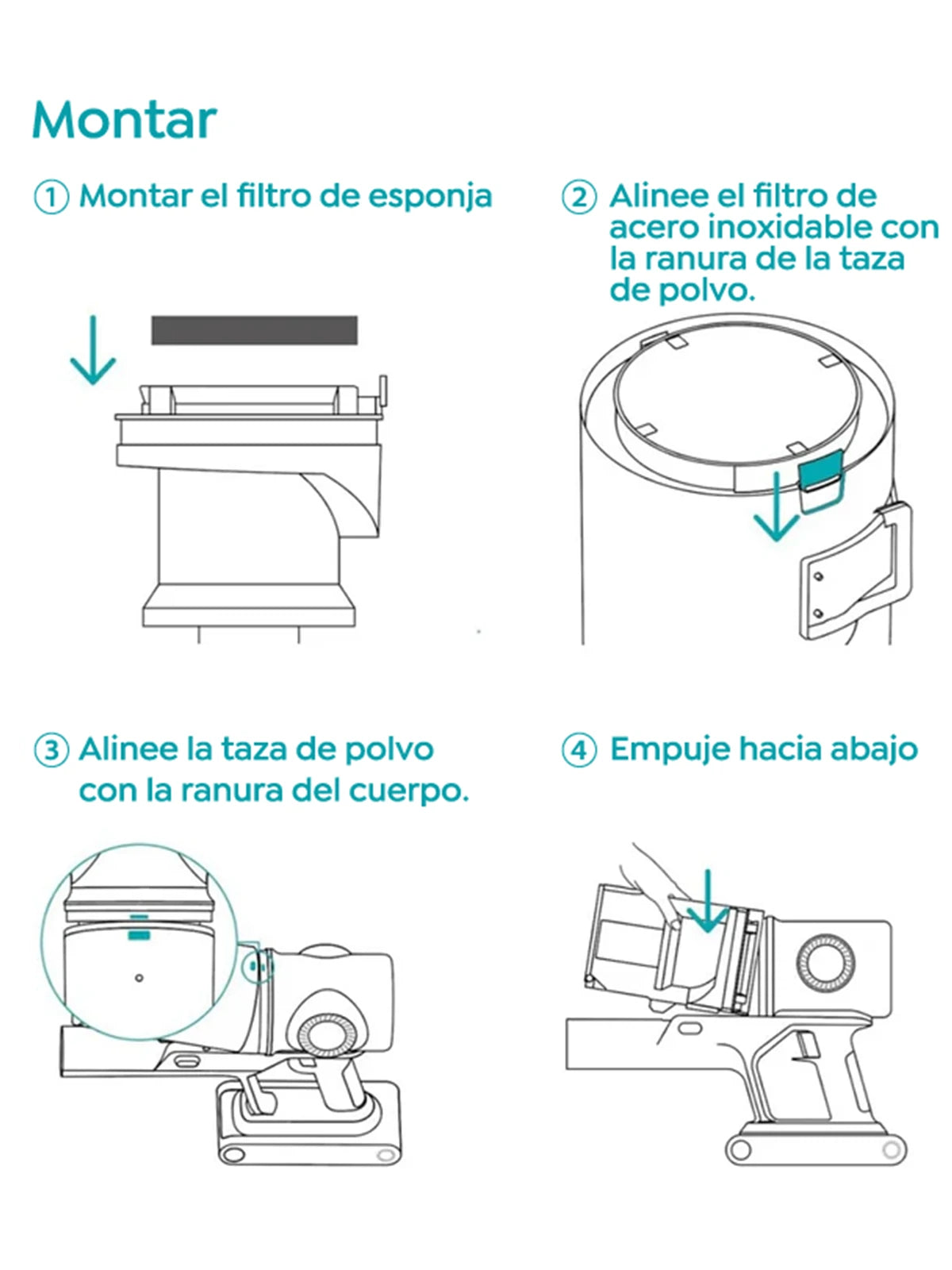 Montar

① Montar el filtro de esponja

② Alinee el filtro de acero inoxidable con la ranura de la taza de polvo.

③ Alinee la taza de polvo con la ranura del cuerpo.

④ Empuje hacia abajo